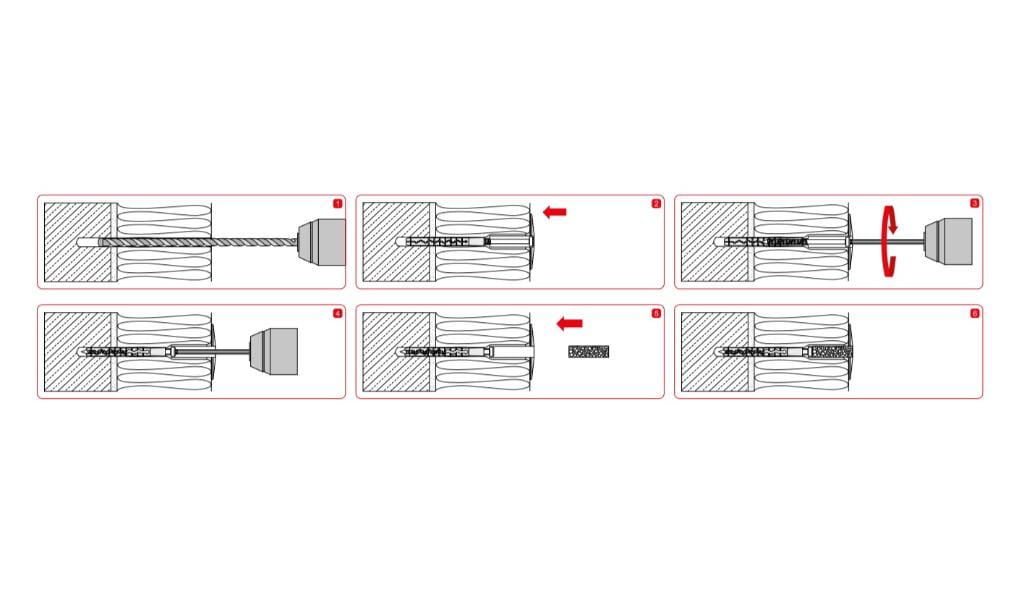 1

2

3

4

5

6