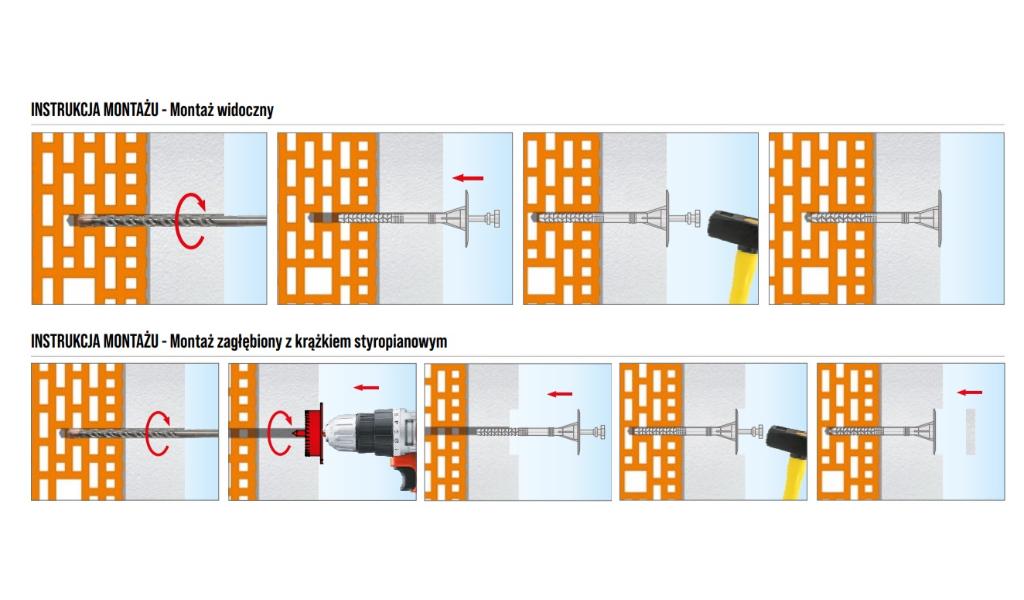 INSTRUKCJA MONTAŻU - Montaż widoczny

INSTRUKCJA MONTAŻU - Montaż zagłębiony z krążkiem styropianowym