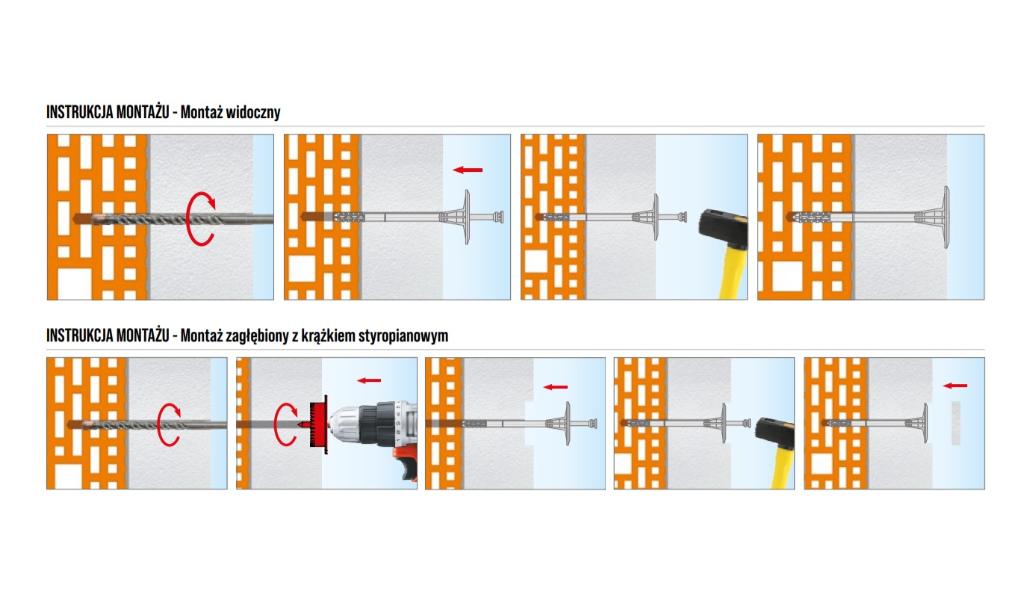 INSTRUKCJA MONTAŻU - Montaż widoczny

INSTRUKCJA MONTAŻU - Montaż zagłębiony z krążkiem styropianowym