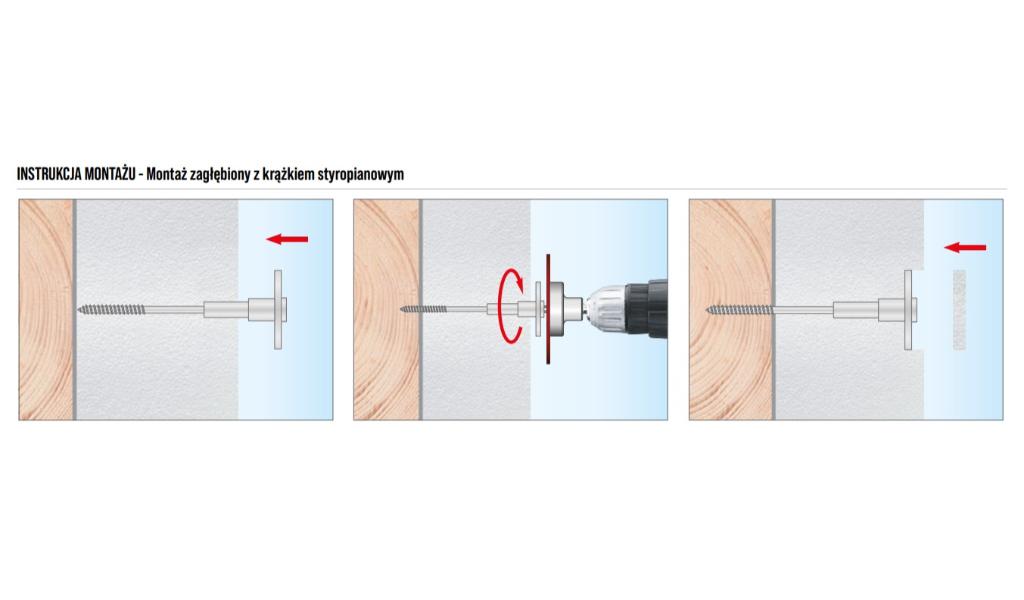 INSTRUKCJA MONTAŻU - Montaż zagłębiony z krążkiem styropianowym