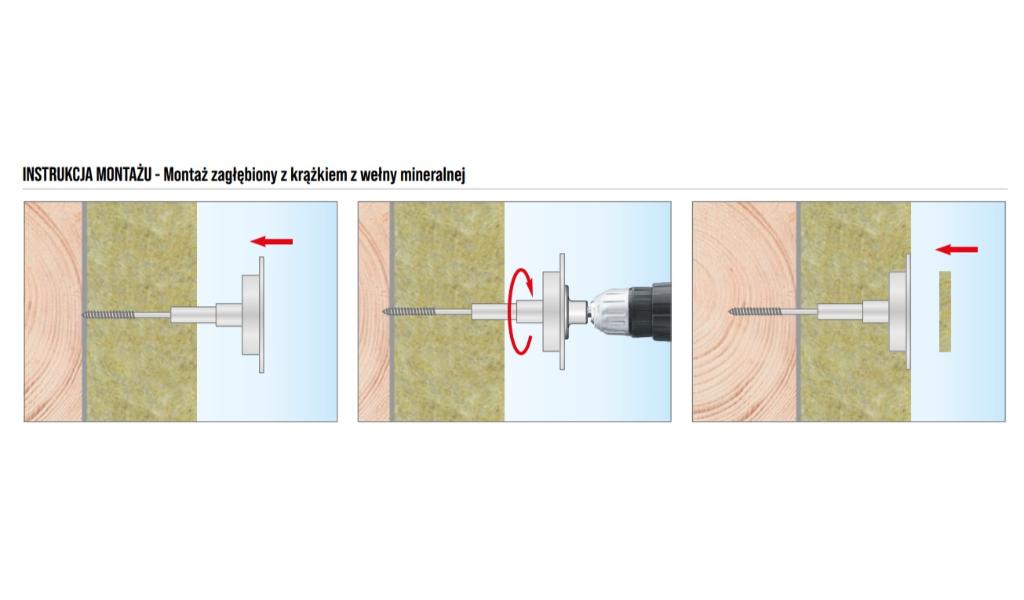 INSTRUKCJA MONTAŻU - Montaż zagłębiony z krążkiem z wełny mineralnej